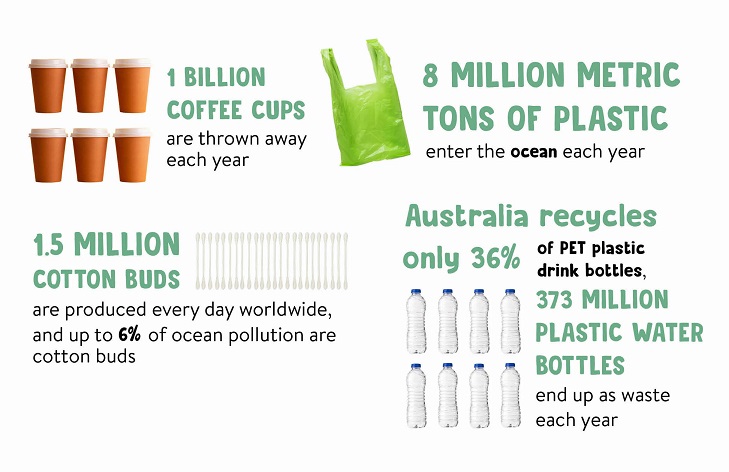 1 BILLION COFFEE CUPS are thrown away each year

8 MILLION METRIC TONS OF PLASTIC enter the ocean each year

1.5 MILLION COTTON BUDS are produced every day worldwide, and up to 6% of ocean pollution are cotton buds

Australia recycles only 36% of PET plastic drink bottles, 373 MILLION PLASTIC WATER BOTTLES end up as waste each year